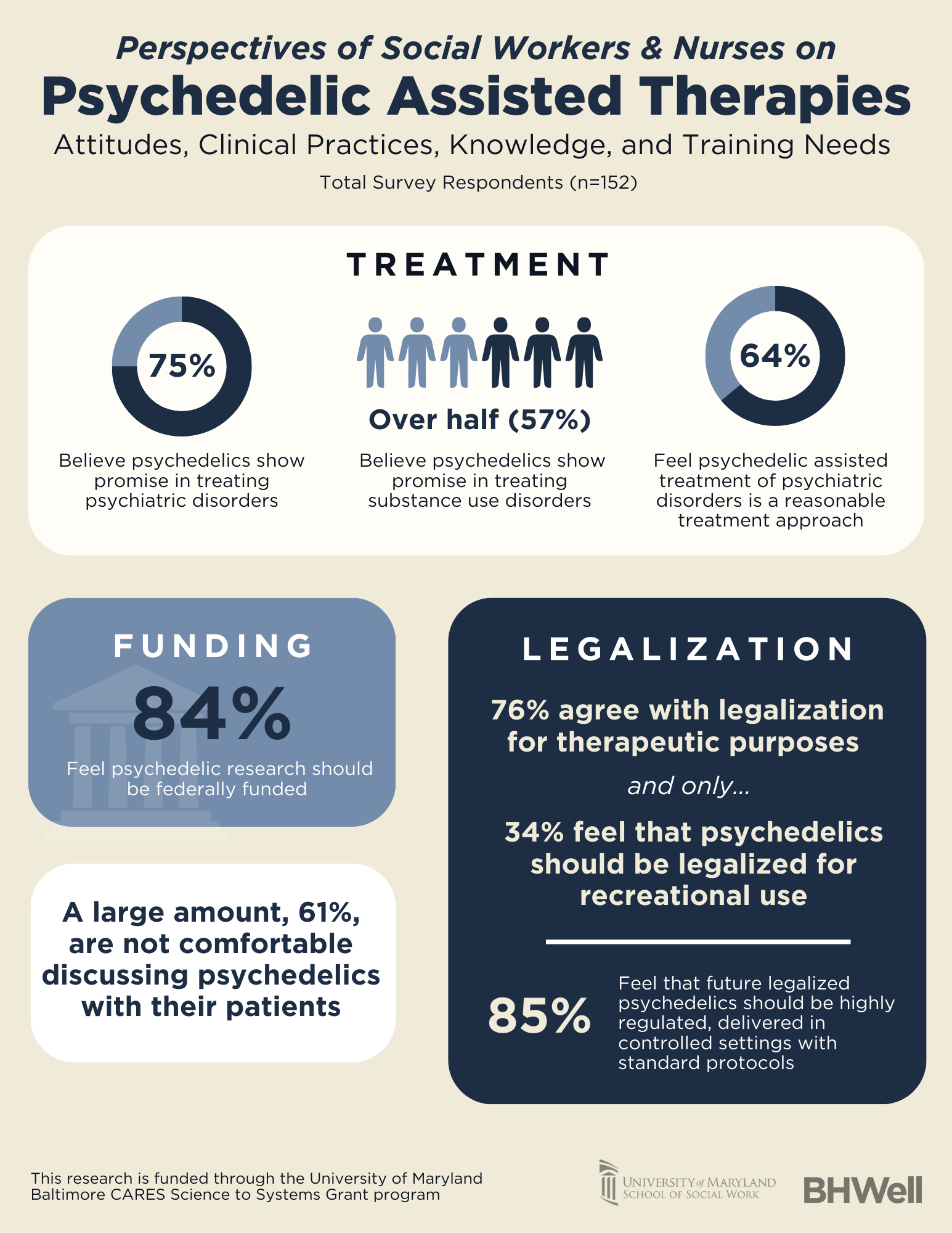 Perspectives of Social Workers & Nurses on
Psychedelic Assisted Therapies
Attitudes, Clinical Practices, Knowledge, and Training Needs
Total Survey Respondents (n=152)

TREATMENT

75%
Believe psychedelics show promise in treating psychiatric disorders

Over half (57%)
Believe psychedelics show promise in treating substance use disorders

64%
Feel psychedelic assisted treatment of psychiatric disorders is a reasonable treatment approach

FUNDING
84%
Feel psychedelic research should be federally funded

A large amount, 61%, are not comfortable discussing psychedelics with their patients

LEGALIZATION
76% agree with legalization for therapeutic purposes
and only...
34% feel that psychedelics should be legalized for recreational use

85%
Feel that future legalized psychedelics should be highly regulated, delivered in controlled settings with standard protocols

This research is funded through the University of Maryland Baltimore CARES Science to Systems Grant program

UNIVERSITY of MARYLAND
SCHOOL OF SOCIAL WORK

BHWell